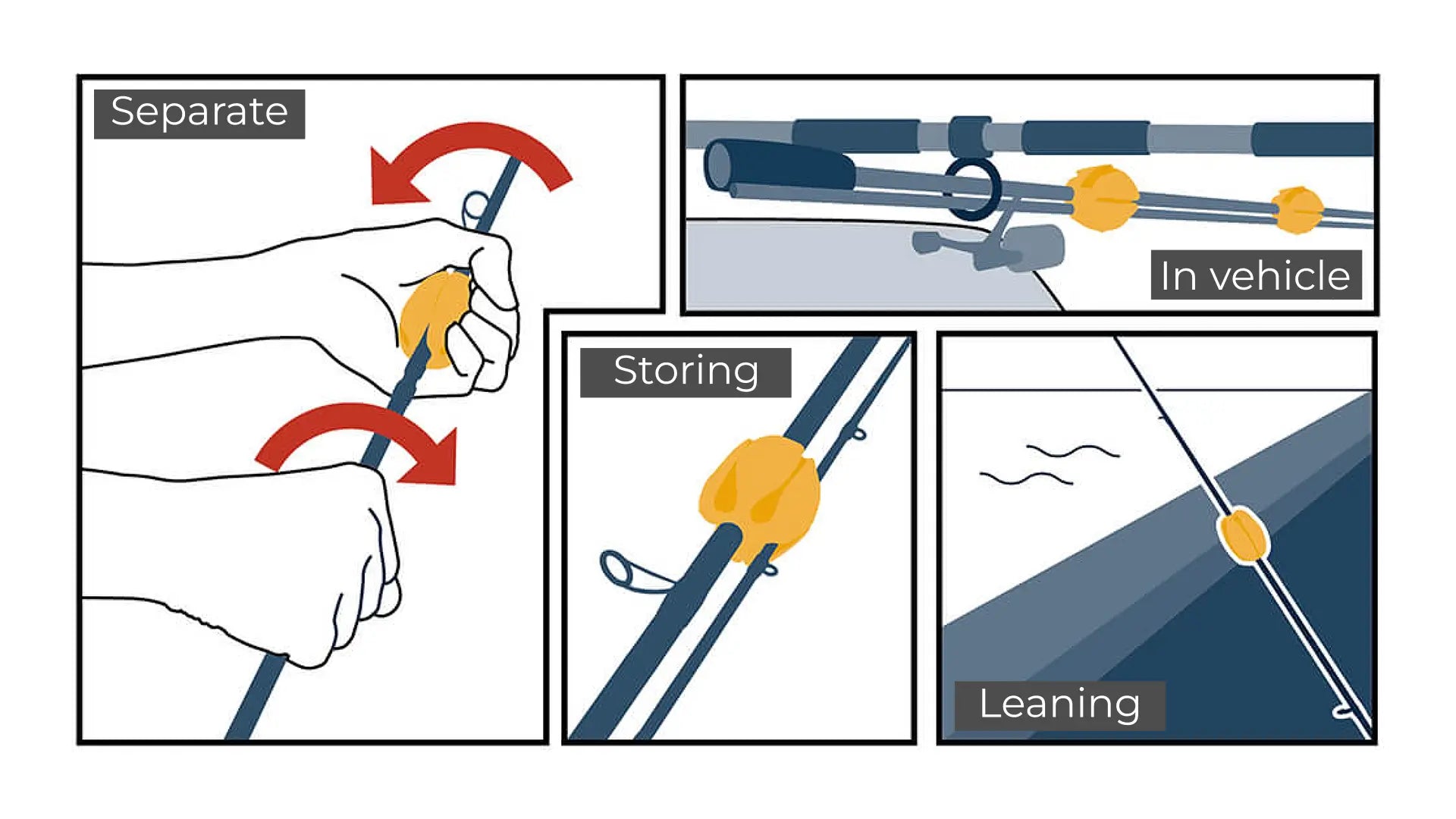 Separate

In vehicle

Storing

Leaning